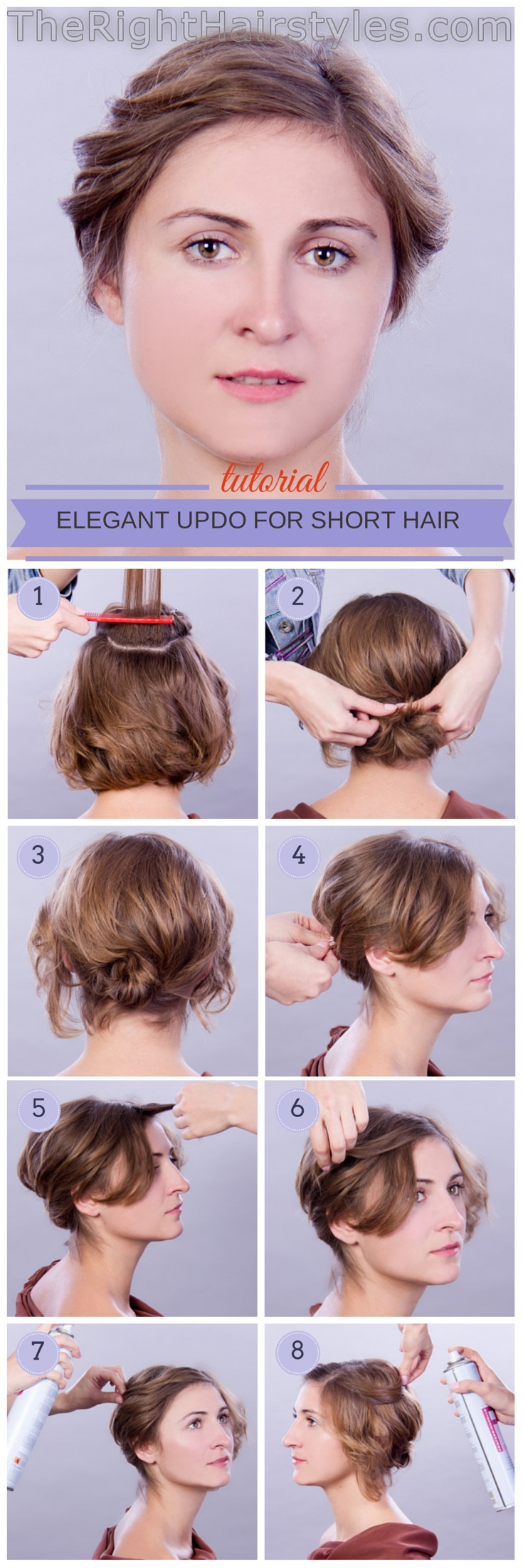 TheRightHairstyles.com

tutorial

ELEGANT UPDO FOR SHORT HAIR

1

2

3

4

5

6

7

8